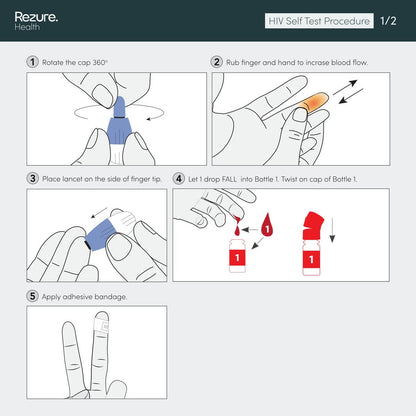 Rezure.
Health

HIV Self Test Procedure 1/2

1 Rotate the cap 360°

2 Rub finger and hand to incrase blood flow.

3 Place lancet on the side of finger tip.

4 Let 1 drop FALL into Bottle 1. Twist on cap of Bottle 1.

1

1

1

5 Apply adhesive bandage.